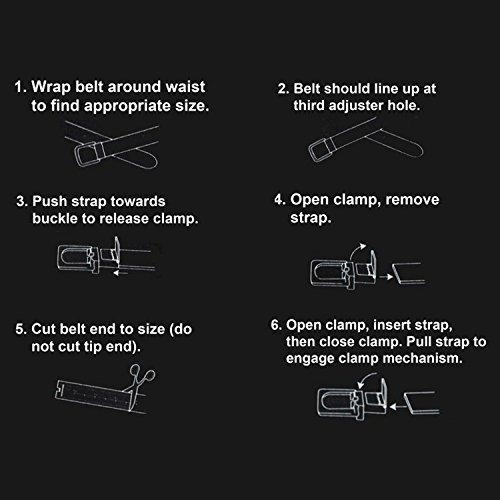 1. Wrap belt around waist to find appropriate size.

2. Belt should line up at third adjuster hole.

3. Push strap towards buckle to release clamp.

4. Open clamp, remove strap.

5. Cut belt end to size (do not cut tip end).

6. Open clamp, insert strap, then close clamp. Pull strap to engage clamp mechanism.